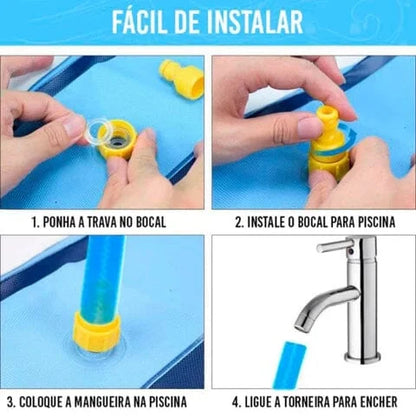 FÁCIL DE INSTALAR

1. PONHA A TRAVA NO BOCAL

2. INSTALE O BOCAL PARA PISCINA

3. COLOQUE A MANGUEIRA NA PISCINA

4. LIGUE A TORNEIRA PARA ENCHER