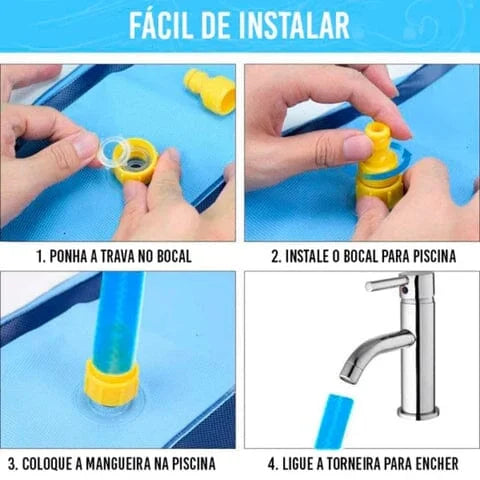 FÁCIL DE INSTALAR

1. PONHA A TRAVA NO BOCAL

2. INSTALE O BOCAL PARA PISCINA

3. COLOQUE A MANGUEIRA NA PISCINA

4. LIGUE A TORNEIRA PARA ENCHER