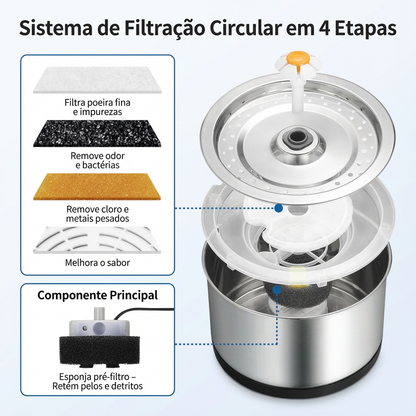 Sistema de Filtração Circular em 4 Etapas

Filtra poeira fina e impurezas

Remove odor e bactérias

Remove cloro e metais pesados

Melhora o sabor

Componente Principal

Esponja pré-filtro – Retém pelos e detritos